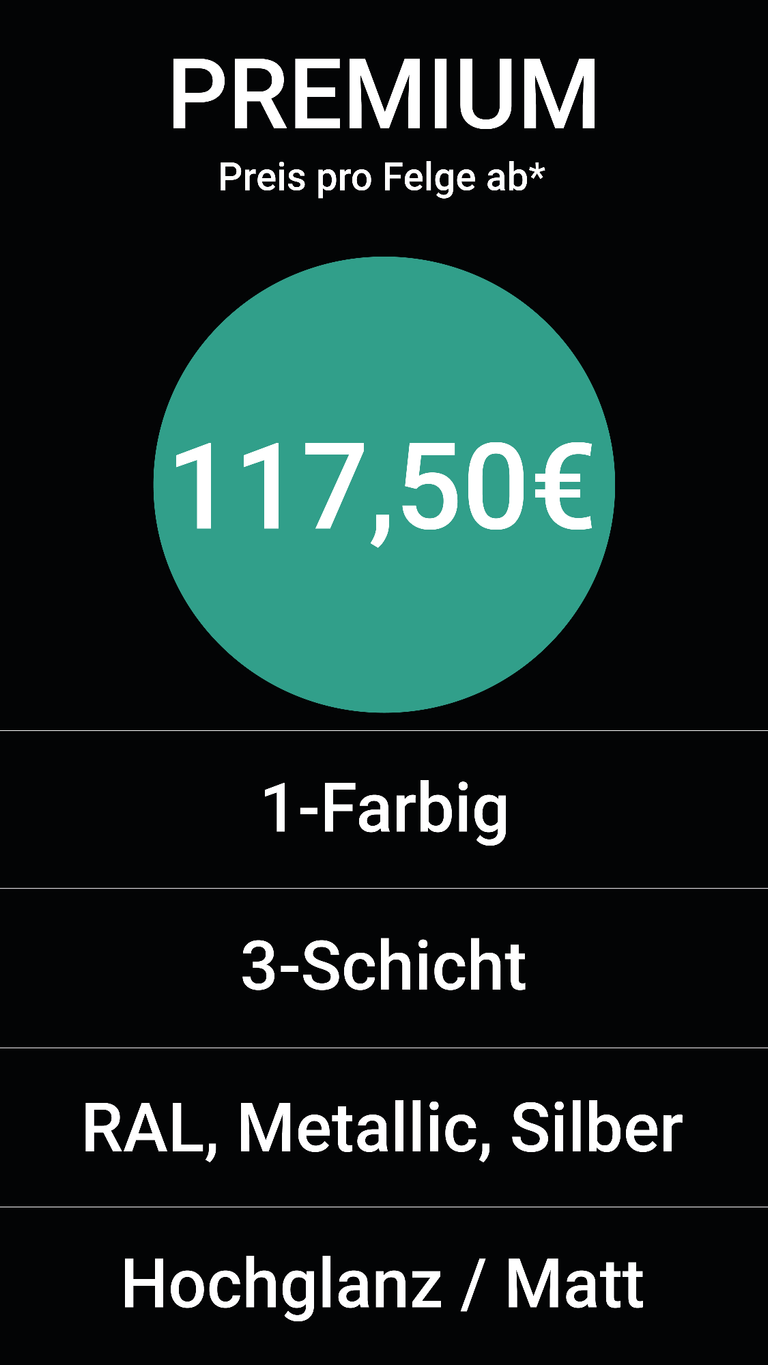 PREMIUM
Preis pro Felge ab*

117,50€

1-Farbig

3-Schicht

RAL, Metallic, Silber

Hochglanz / Matt